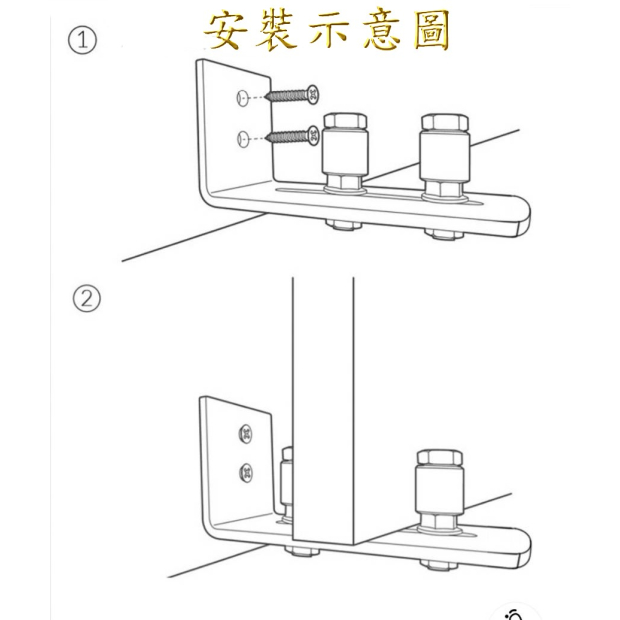 安裝示意圖

①

②