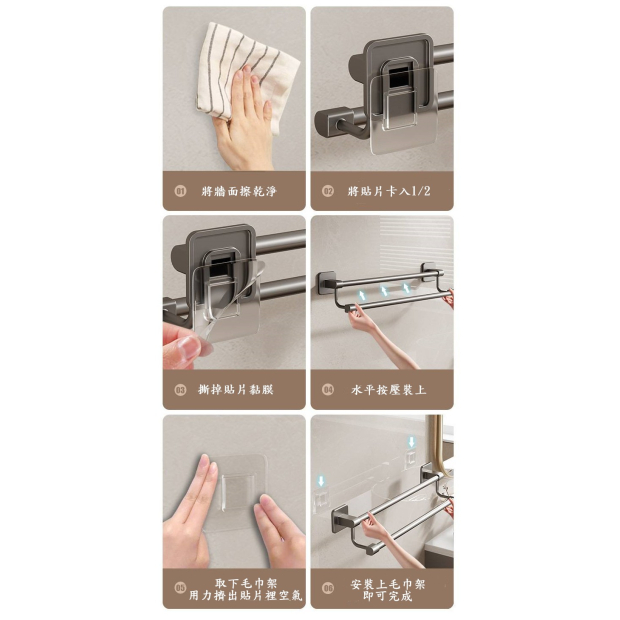 01 將牆面擦乾淨

02 將貼片卡入1/2

03 撕掉貼片黏膜

04 水平按壓裝上

05 取下毛巾架
用力擠出貼片裡空氣

06 安裝上毛巾架
即可完成