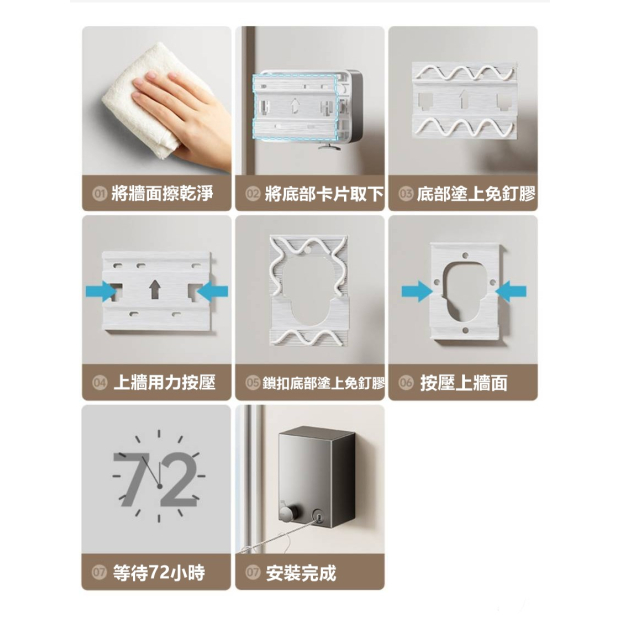 01 將牆面擦乾淨

02 將底部卡片取下

03 底部塗上免釘膠

04 上牆用力按壓

05 鎖扣底部塗上免釘膠

06 按壓上牆面

72

07 等待72小時

07 安裝完成