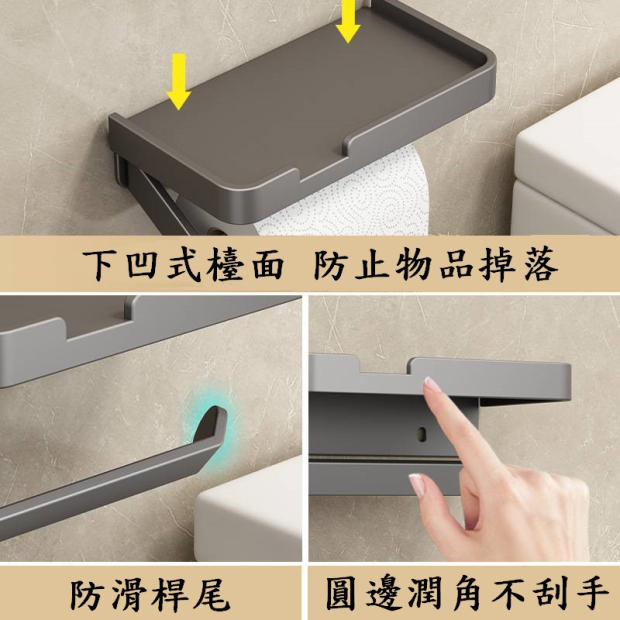 下凹式檯面 防止物品掉落

防滑桿尾

圓邊潤角不刮手