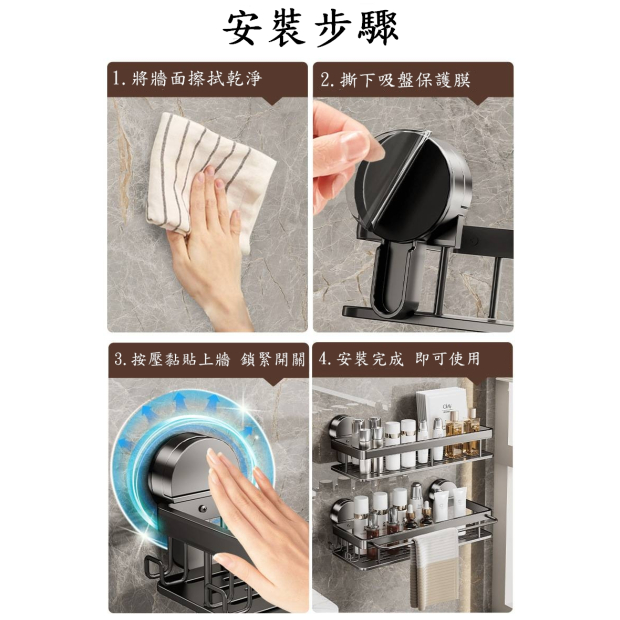 安裝步驟

1. 將牆面擦拭乾淨

2. 撕下吸盤保護膜

3. 按壓黏貼上牆 鎖緊開關

4. 安裝完成 即可使用