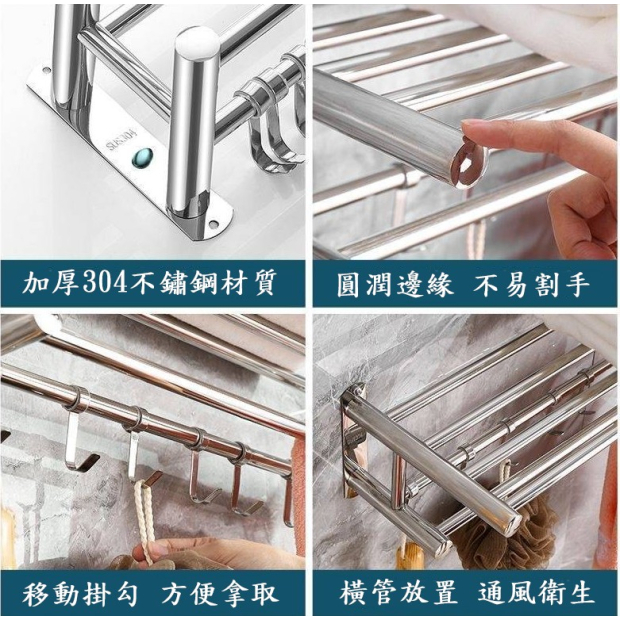 SUS304

加厚304不鏽鋼材質

圓潤邊緣 不易割手

移動掛勾 方便拿取

橫管放置 通風衛生