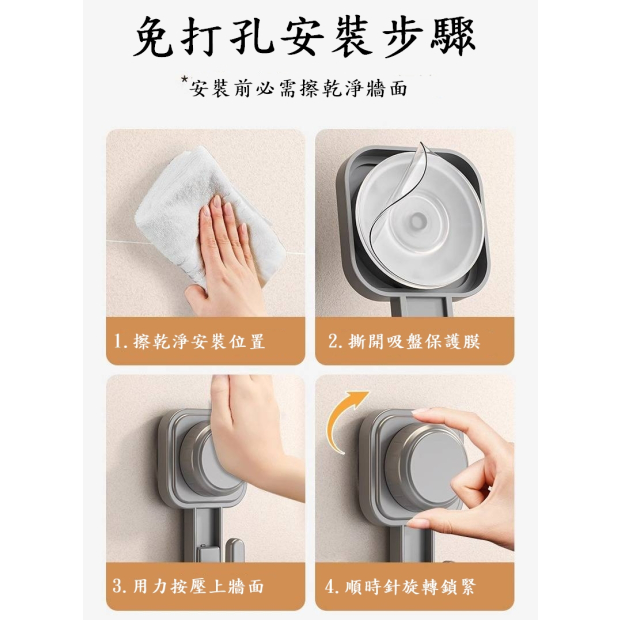 免打孔安裝步驟

*安裝前必需擦乾淨牆面

1. 擦乾淨安裝位置

2. 撕開吸盤保護膜

3. 用力按壓上牆面

4. 順時針旋轉鎖緊