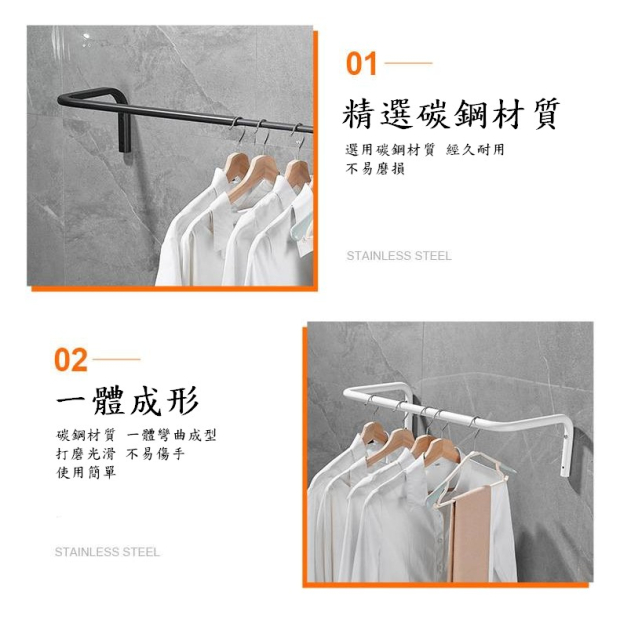 01

精選碳鋼材質

選用碳鋼材質 經久耐用
不易磨損

STAINLESS STEEL

02

一體成形

碳鋼材質 一體彎曲成型
打磨光滑 不易傷手
使用簡單

STAINLESS STEEL