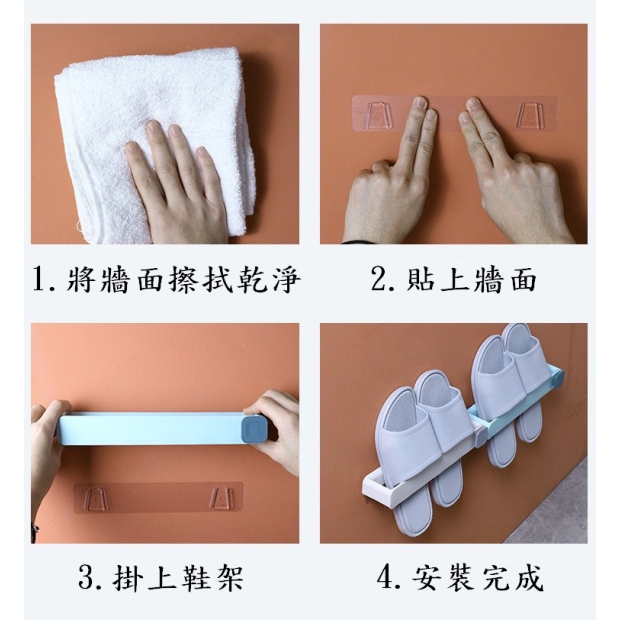 1. 將牆面擦拭乾淨

2. 貼上牆面

3. 掛上鞋架

4. 安裝完成