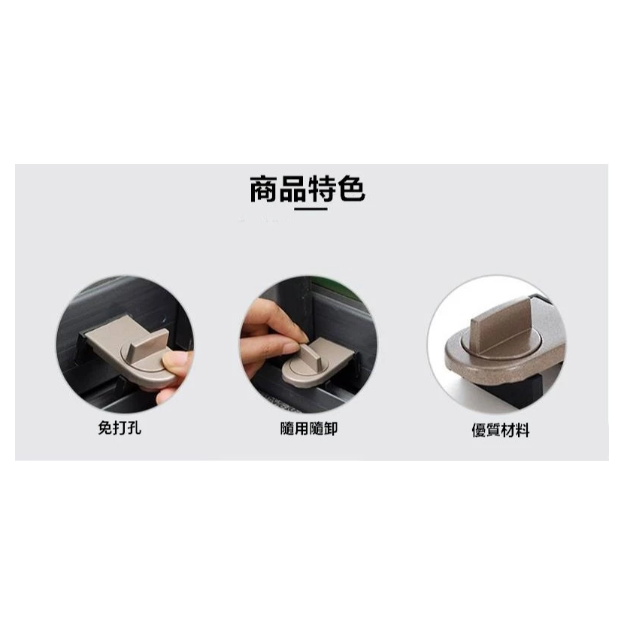 商品特色

免打孔

隨用隨卸

優質材料