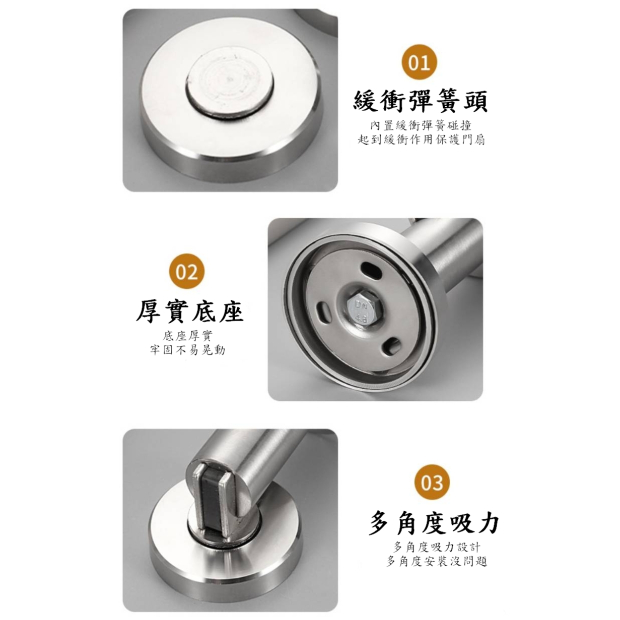 01

緩衝彈簧頭

內置緩衝彈簧碰撞
起到緩衝作用保護門扇

02

厚實底座

底座厚實
牢固不易晃動

03

多角度吸力

多角度吸力設計
多角度安裝沒問題