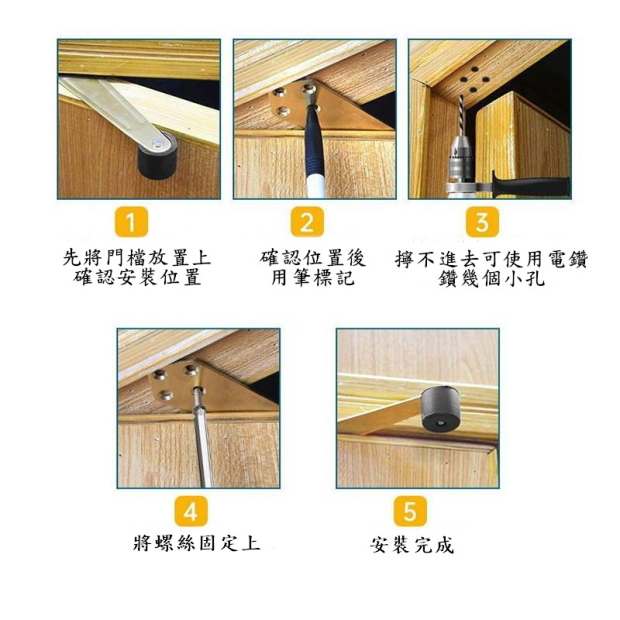 1

先將門檔放置上
確認安裝位置

2

確認位置後
用筆標記

3

擰不進去可使用電鑽
鑽幾個小孔

4

將螺絲固定上

5

安裝完成