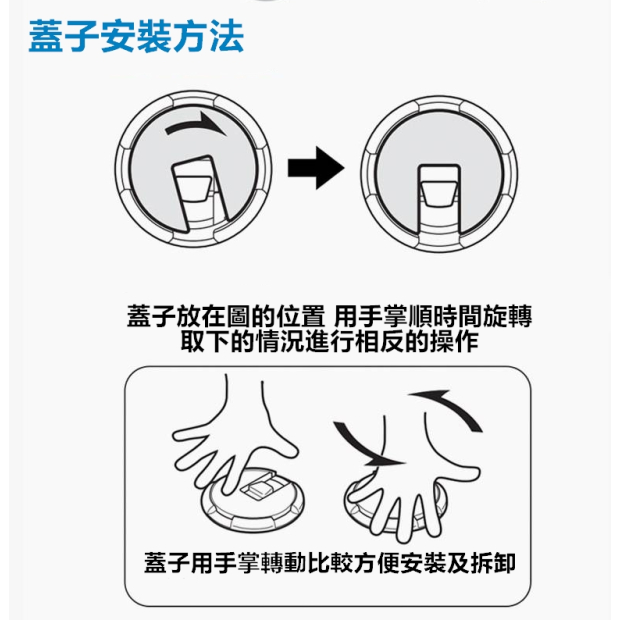 蓋子安裝方法

蓋子放在圖的位置 用手掌順時間旋轉
取下的情況進行相反的操作

蓋子用手掌轉動比較方便安裝及拆卸