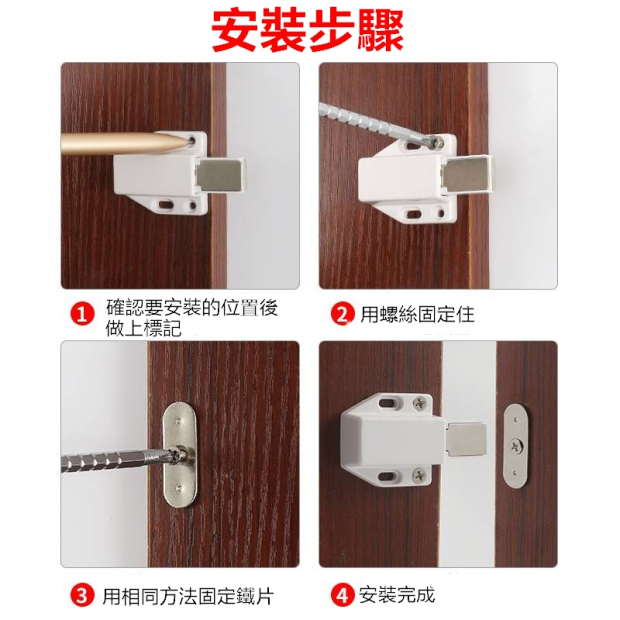 安裝步驟

1 確認要安裝的位置後做上標記

2 用螺絲固定住

3 用相同方法固定鐵片

4 安裝完成