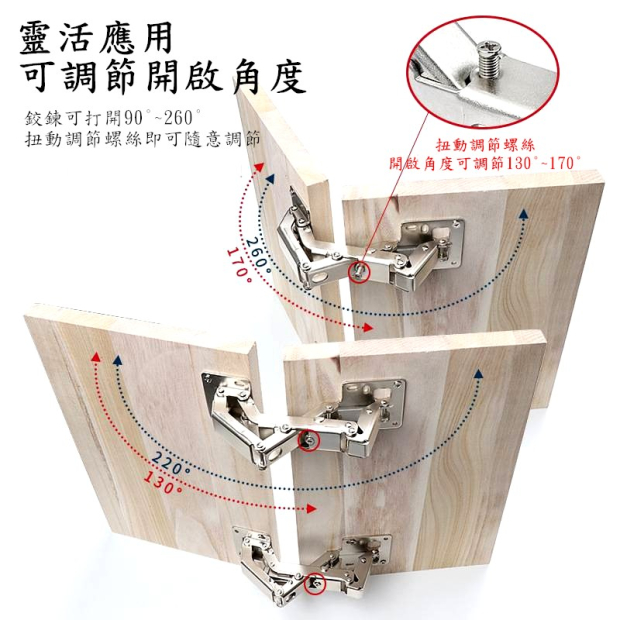 靈活應用
可調節開啟角度

鉸鍊可打開90°~260°
扭動調節螺絲即可隨意調節

扭動調節螺絲
開啟角度可調節130°~170°

260°
170°

220°
130°