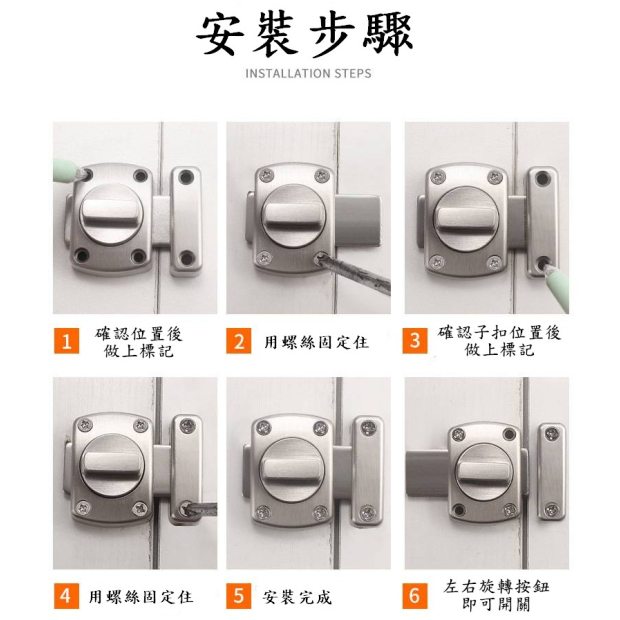 安裝步驟
INSTALLATION STEPS

1 確認位置後做上標記

2 用螺絲固定住

3 確認子扣位置後做上標記

4 用螺絲固定住

5 安裝完成

6 左右旋轉按鈕即可開關