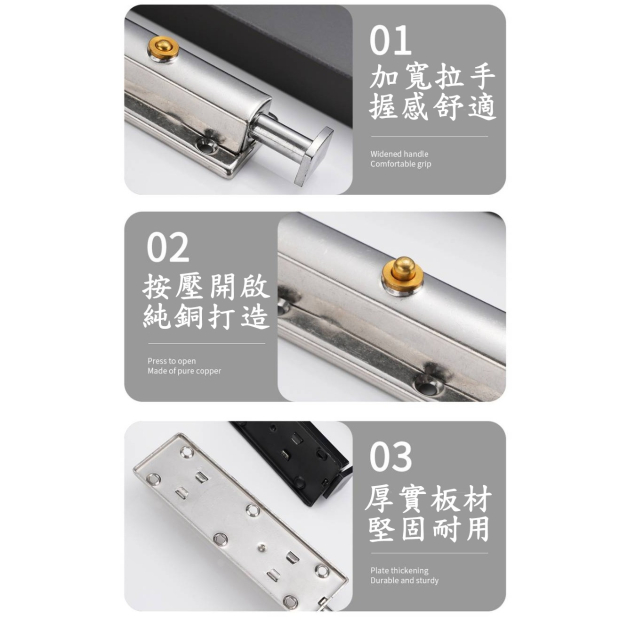 01
加寬拉手
握感舒適

Widened handle
Comfortable grip

02
按壓開啟
純銅打造

Press to open
Made of pure copper

03
厚實板材
堅固耐用

Plate thickening
Durable and sturdy