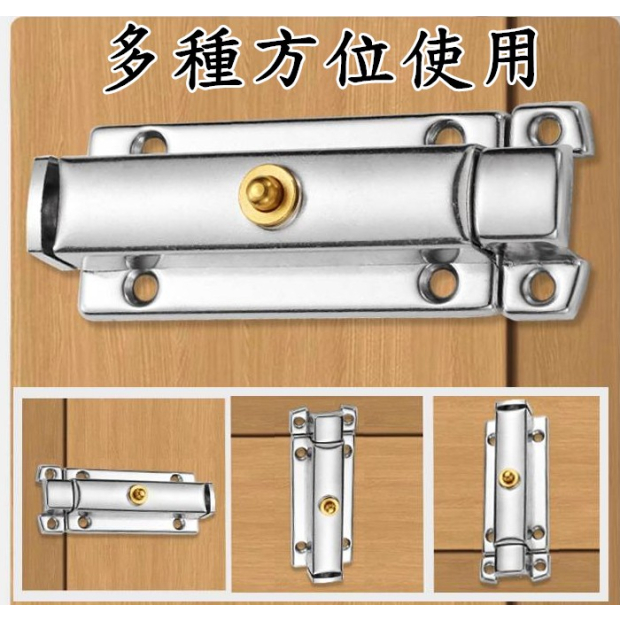 多種方位使用