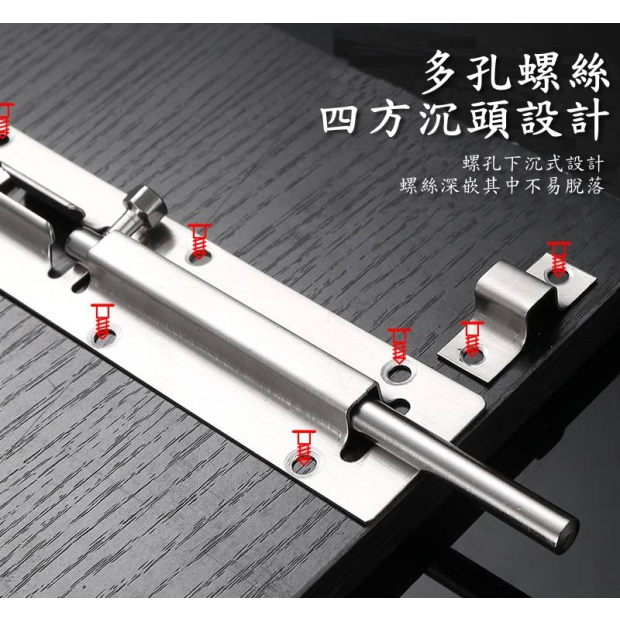 多孔螺絲
四方沉頭設計

螺孔下沉式設計
螺絲深嵌其中不易脫落