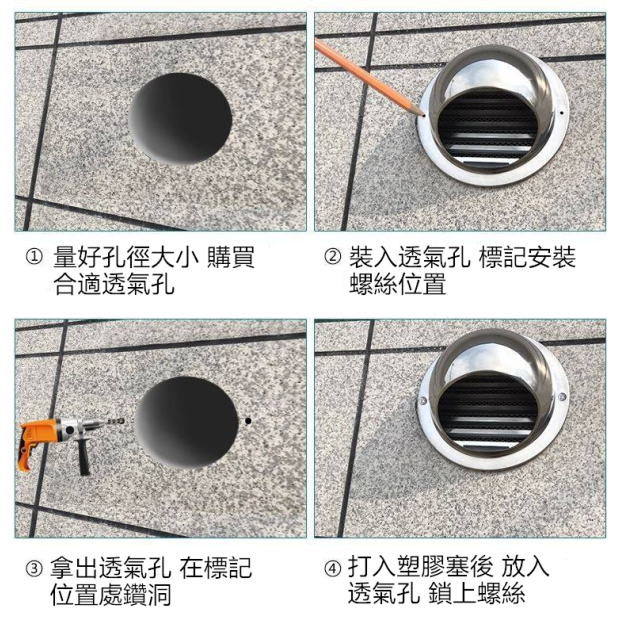 ① 量好孔徑大小 購買合適透氣孔

② 裝入透氣孔 標記安裝螺絲位置

③ 拿出透氣孔 在標記位置處鑽洞

④ 打入塑膠塞後 放入透氣孔 鎖上螺絲