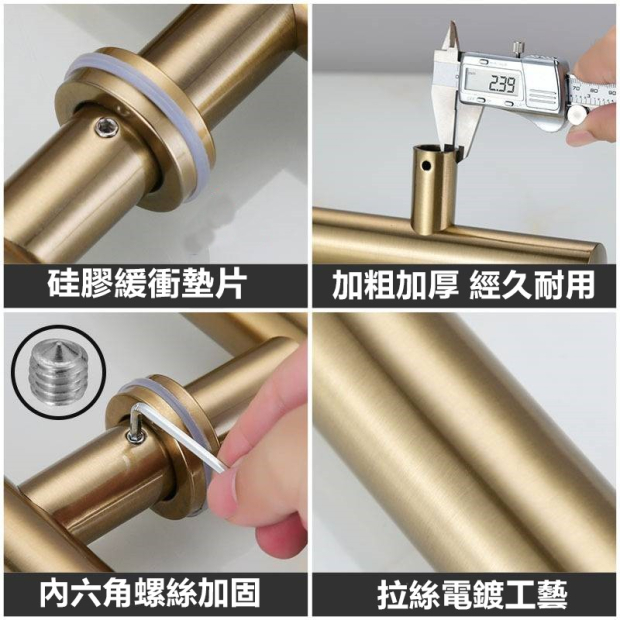 硅膠緩衝墊片

2.39

70 80 90

加粗加厚 經久耐用

內六角螺絲加固

拉絲電鍍工藝