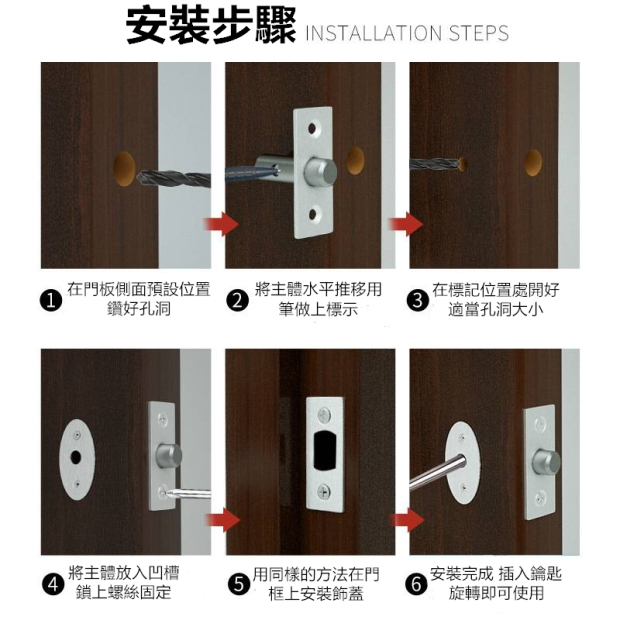 安裝步驟 INSTALLATION STEPS

1 在門板側面預設位置鑽好孔洞

2 將主體水平推移用筆做上標示

3 在標記位置處開好適當孔洞大小

4 將主體放入凹槽鎖上螺絲固定

5 用同樣的方法在門框上安裝飾蓋

6 安裝完成 插入鑰匙旋轉即可使用