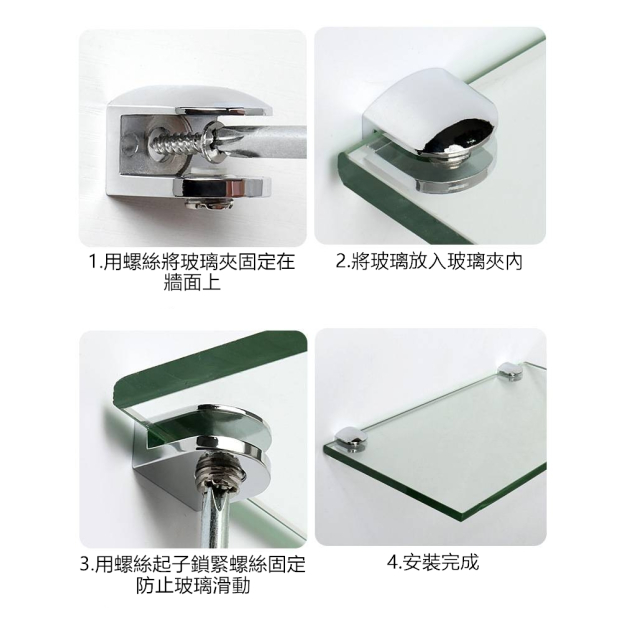 1.用螺絲將玻璃夾固定在牆面上

2.將玻璃放入玻璃夾內

3.用螺絲起子鎖緊螺絲固定防止玻璃滑動

4.安裝完成