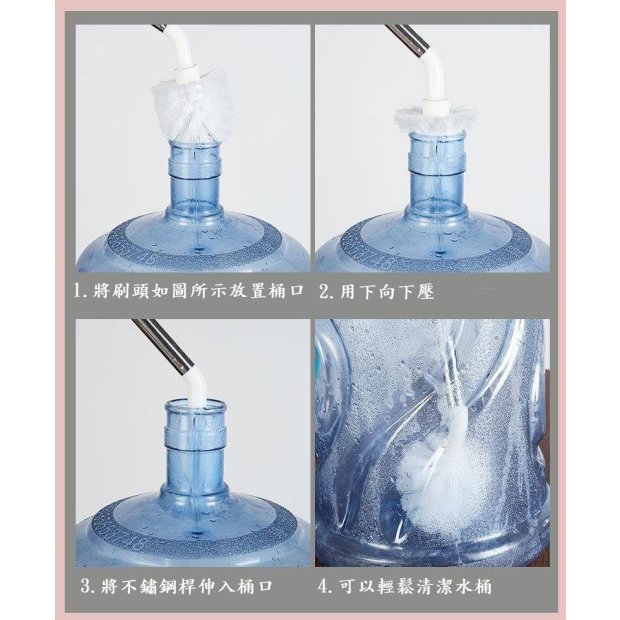 1.將刷頭如圖所示放置桶口

2.用下向下壓

3.將不鏽鋼桿伸入桶口

4.可以輕鬆清潔水桶