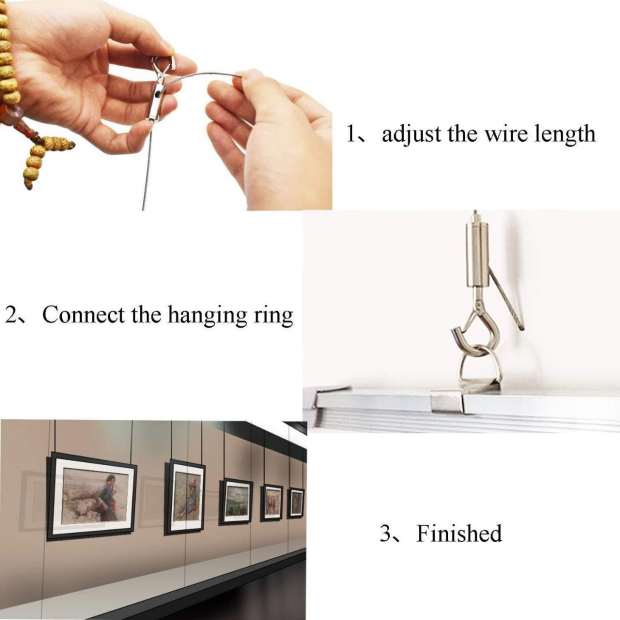 1、adjust the wire length

2、Connect the hanging ring

3、Finished