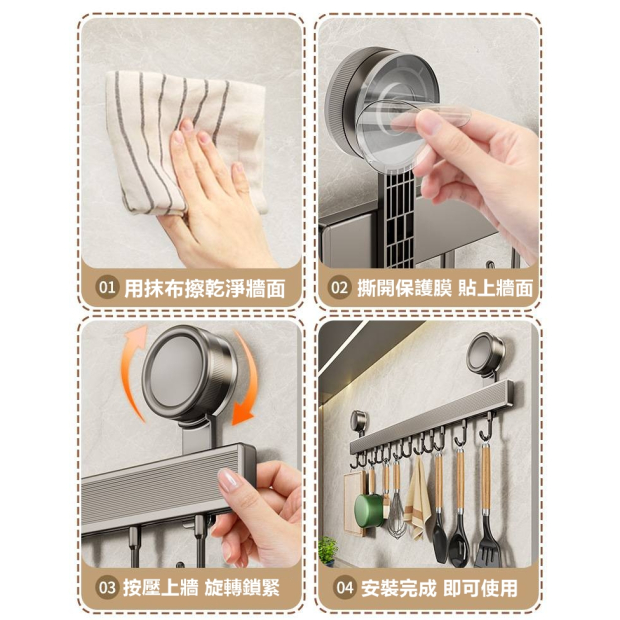 01 用抹布擦乾淨牆面

02 撕開保護膜 貼上牆面

03 按壓上牆 旋轉鎖緊

04 安裝完成 即可使用