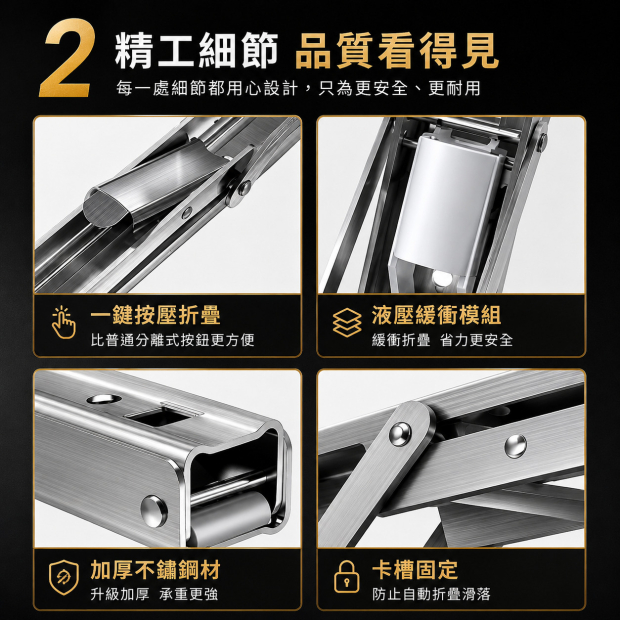 2 精工細節 品質看得見

每一處細節都用心設計，只為更安全、更耐用

一鍵按壓折疊

比普通分離式按鈕更方便

液壓緩衝模組

緩衝折疊 省力更安全

加厚不鏽鋼材

升級加厚 承重更強

卡槽固定

防止自動折疊滑落