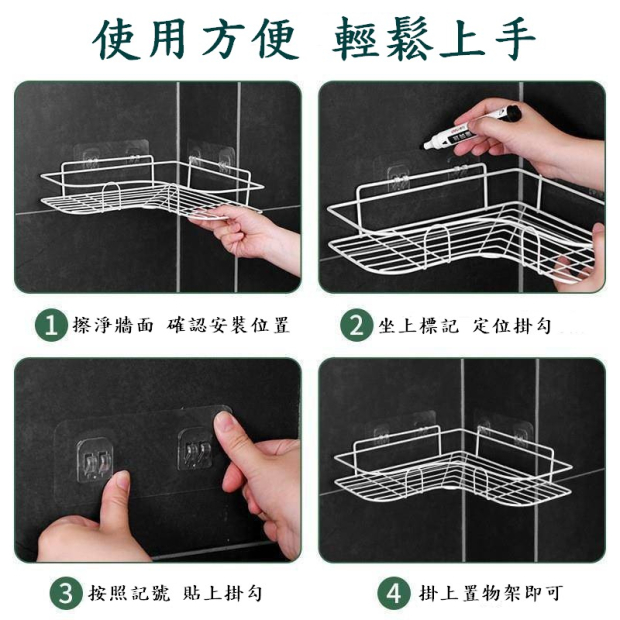 使用方便 輕鬆上手

1 擦淨牆面 確認安裝位置

2 坐上標記 定位掛勾

3 按照記號 貼上掛勾

4 掛上置物架即可