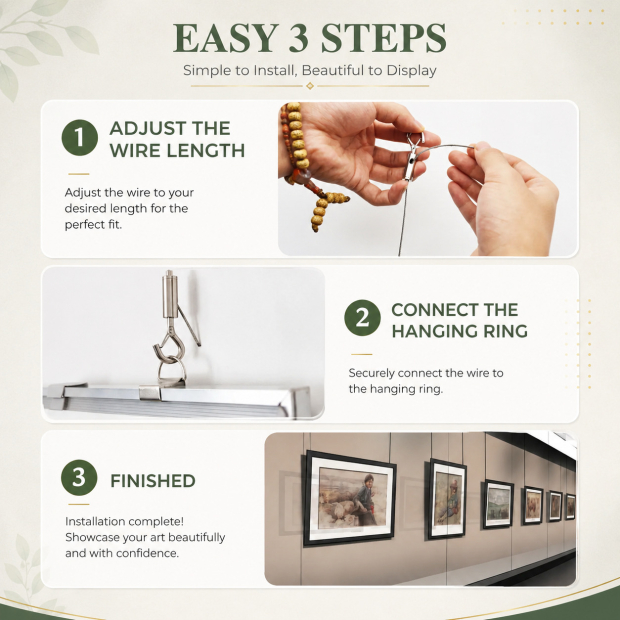 EASY 3 STEPS

Simple to Install, Beautiful to Display

1 ADJUST THE WIRE LENGTH

Adjust the wire to your desired length for the perfect fit.

2 CONNECT THE HANGING RING

Securely connect the wire to the hanging ring.

3 FINISHED

Installation complete! Showcase your art beautifully and with confidence.