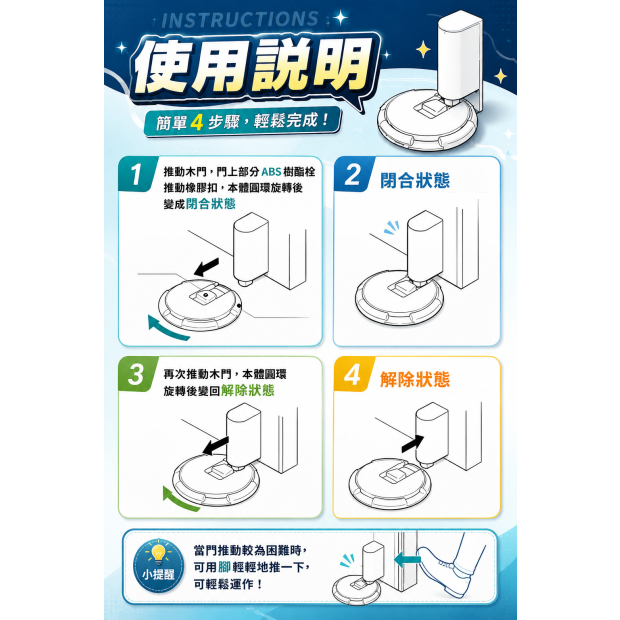 INSTRUCTIONS

使用說明

簡單 4 步驟，輕鬆完成！

1
推動木門，門上部分 ABS 樹酯栓推動橡膠扣，本體圓環旋轉後變成閉合狀態

2
閉合狀態

3
再次推動木門，本體圓環旋轉後變回解除狀態

4
解除狀態

小提醒
當門推動較為困難時，可用腳輕輕地推一下，可輕鬆運作！