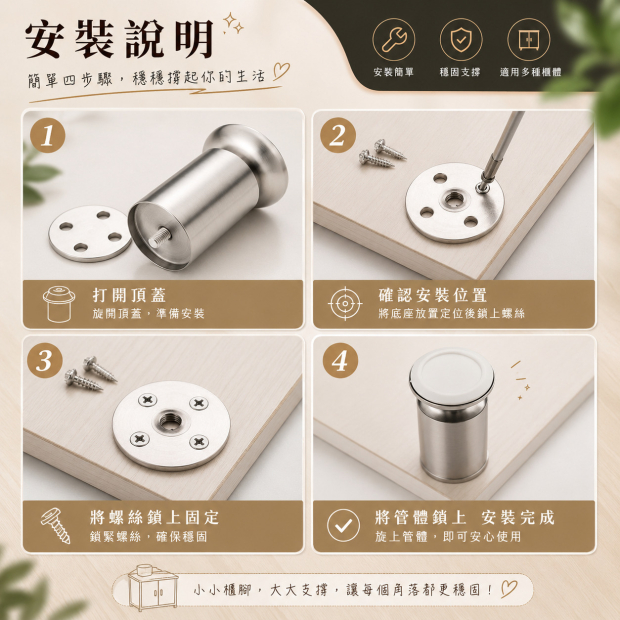 安裝說明

簡單四步驟，穩穩撐起你的生活

安裝簡單

穩固支撐

適用多種櫃體

1

打開頂蓋

旋開頂蓋，準備安裝

2

確認安裝位置

將底座放置定位後鎖上螺絲

3

將螺絲鎖上固定

鎖緊螺絲，確保穩固

4

將管體鎖上 安裝完成

旋上管體，即可安心使用

小小櫃腳，大大支撐，讓每個角落都更穩固！