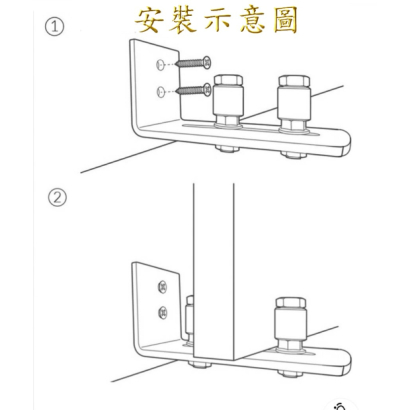 安裝示意圖

①

②