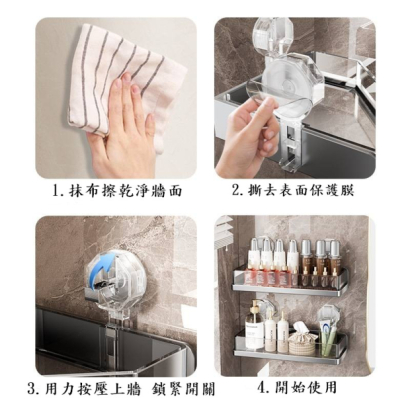 1. 抹布擦乾淨牆面

2. 撕去表面保護膜

3. 用力按壓上牆 鎖緊開關

4. 開始使用