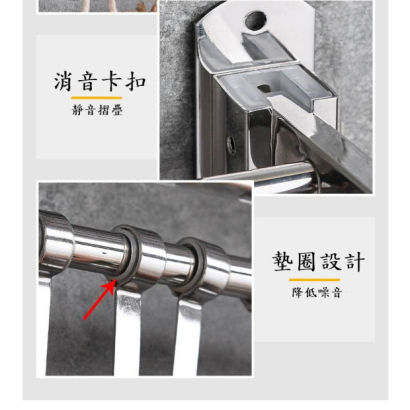 消音卡扣

靜音摺疊

墊圈設計

降低噪音