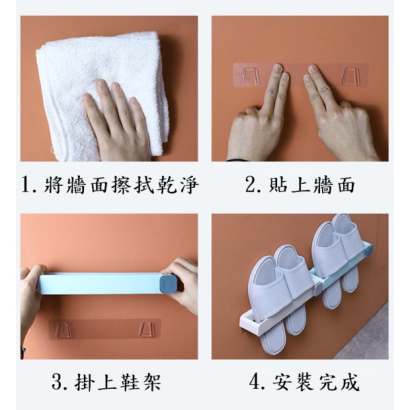 1. 將牆面擦拭乾淨

2. 貼上牆面

3. 掛上鞋架

4. 安裝完成