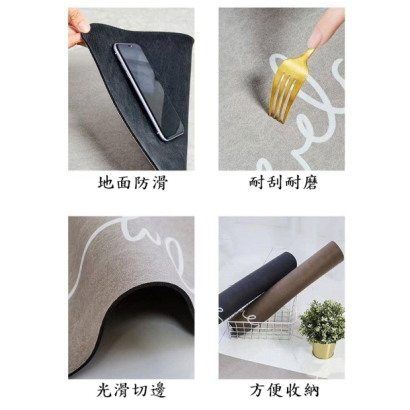 地面防滑

耐刮耐磨

光滑切邊

方便收納