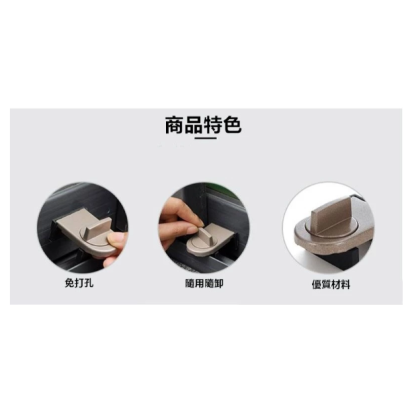 商品特色

免打孔

隨用隨卸

優質材料