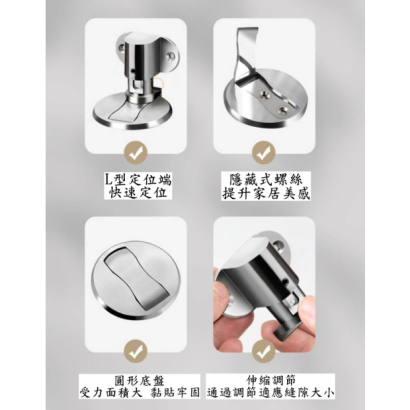 L型定位端
快速定位

隱藏式螺絲
提升家居美感

圓形底盤
受力面積大 黏貼牢固

伸縮調節
通過調節適應縫隙大小