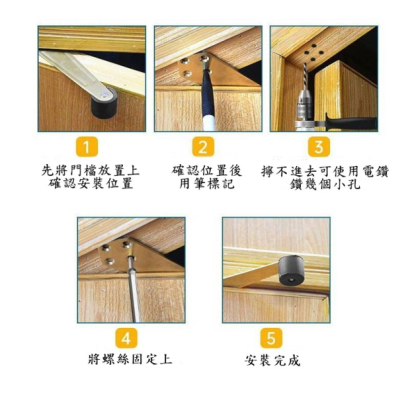 1

先將門檔放置上
確認安裝位置

2

確認位置後
用筆標記

3

擰不進去可使用電鑽
鑽幾個小孔

4

將螺絲固定上

5

安裝完成