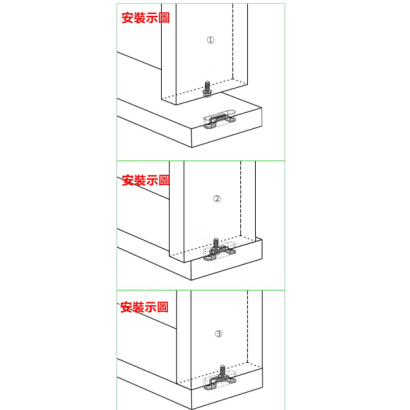 安裝示圖

①

安裝示圖

②

安裝示圖

③