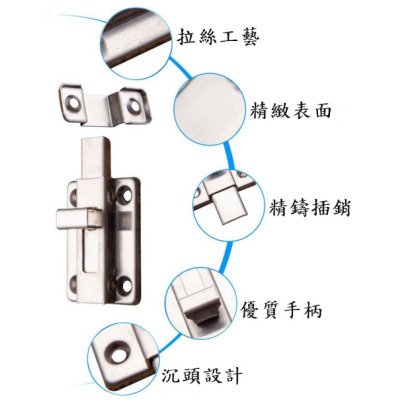 拉絲工藝

精緻表面

精鑄插銷

優質手柄

沉頭設計