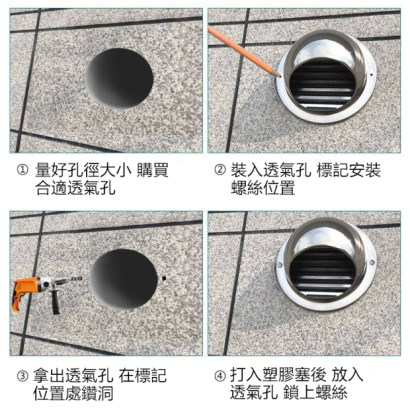 ① 量好孔徑大小 購買合適透氣孔

② 裝入透氣孔 標記安裝螺絲位置

③ 拿出透氣孔 在標記位置處鑽洞

④ 打入塑膠塞後 放入透氣孔 鎖上螺絲