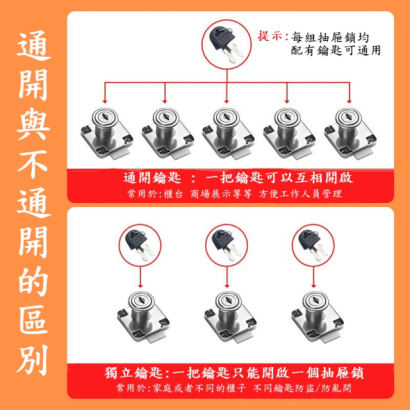 通開與不通開的區別

提示:每組抽屜鎖均配有鑰匙可通用

通開鑰匙 : 一把鑰匙可以互相開啟
常用於:櫃台 商場展示等等 方便工作人員管理

獨立鑰匙:一把鑰匙只能開啟一個抽屜鎖
常用於:家庭或者不同的櫃子 不同鑰匙防盜/防亂開